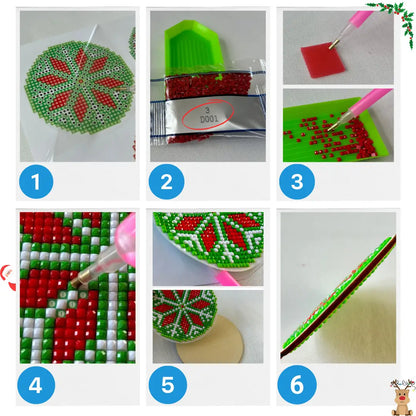 3
D001

1

2

3

4

5

6